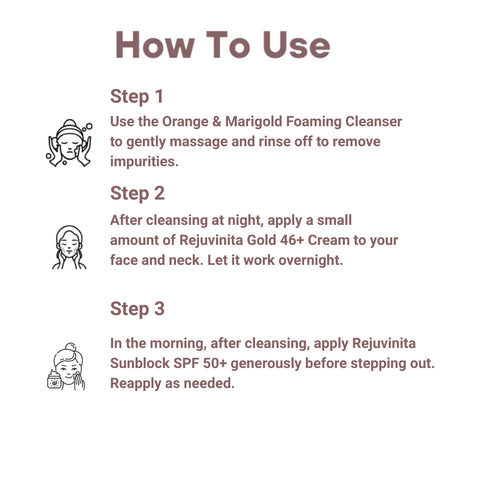 How To Use

Step 1
Use the Orange & Marigold Foaming Cleanser to gently massage and rinse off to remove impurities.

Step 2
After cleansing at night, apply a small amount of Rejuvinita Gold 46+ Cream to your face and neck. Let it work overnight.

Step 3
In the morning, after cleansing, apply Rejuvinita Sunblock SPF 50+ generously before stepping out. Reapply as needed.